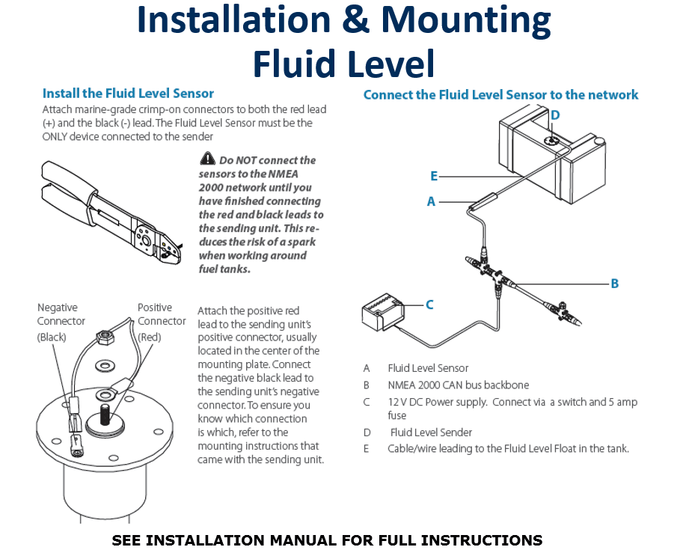 Installation & Mounting
Fluid Level

Install the Fluid Level Sensor

Attach marine-grade crimp-on connectors to both the red lead (+) and the black (-) lead. The Fluid Level Sensor must be the ONLY device connected to the sender

Do NOT connect the sensors to the NMEA 2000 network until you have finished connecting the red and black leads to the sending unit. This reduces the risk of a spark when working around fuel tanks.

Negative Connector (Black)

Positive Connector (Red)

Attach the positive red lead to the sending unit's positive connector, usually located in the center of the mounting plate. Connect the negative black lead to the sending unit's negative connector. To ensure you know which connection is which, refer to the mounting instructions that came with the sending unit.

Connect the Fluid Level Sensor to the network

D
E
A
B
C

A Fluid Level Sensor
B NMEA 2000 CAN bus backbone
C 12 V DC Power supply. Connect via a switch and 5 amp fuse
D Fluid Level Sender
E Cable/wire leading to the Fluid Level Float in the tank.

SEE INSTALLATION MANUAL FOR FULL INSTRUCTIONS