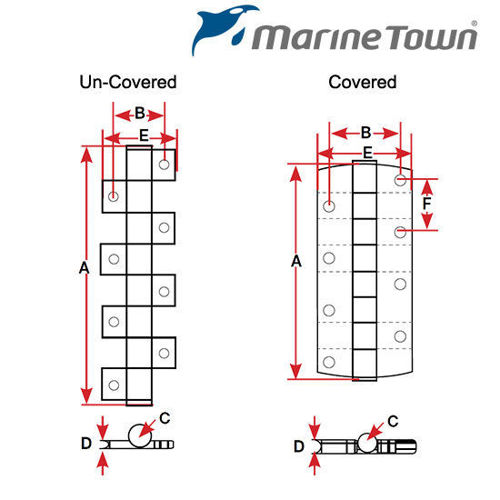 Marine Town®

Un-Covered

B
E
A
C
D

Covered

B
E
F
A
C
D