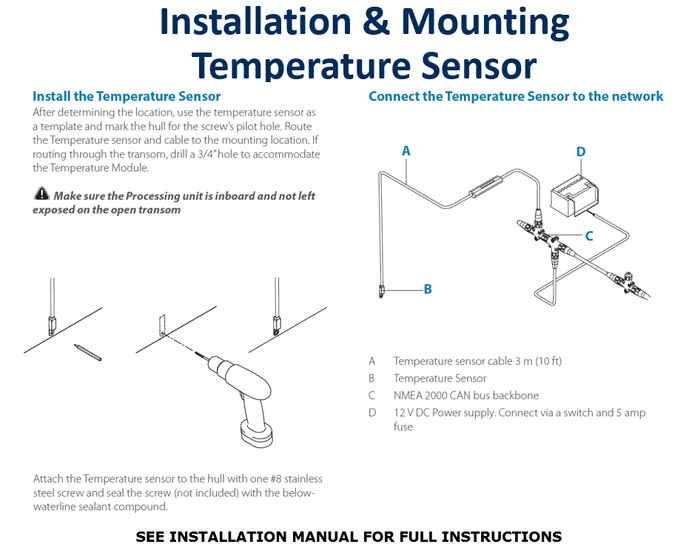 Installation & Mounting
Temperature Sensor

Install the Temperature Sensor
After determining the location, use the temperature sensor as a template and mark the hull for the screw's pilot hole. Route the Temperature sensor and cable to the mounting location. If routing through the transom, drill a 3/4" hole to accommodate the Temperature Module.

Make sure the Processing unit is inboard and not left exposed on the open transom

Attach the Temperature sensor to the hull with one #8 stainless steel screw and seal the screw (not included) with the below-waterline sealant compound.

Connect the Temperature Sensor to the network

A
D
C
B

A Temperature sensor cable 3 m (10 ft)
B Temperature Sensor
C NMEA 2000 CAN bus backbone
D 12 V DC Power supply. Connect via a switch and 5 amp fuse

SEE INSTALLATION MANUAL FOR FULL INSTRUCTIONS